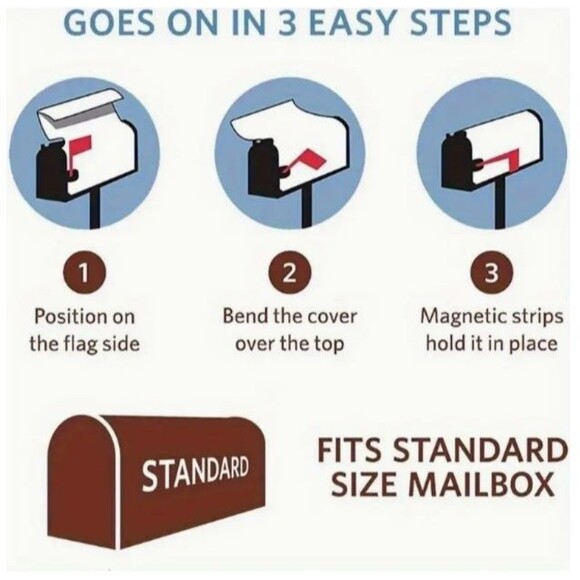 GOES ON IN 3 EASY STEPS

1
Position on the flag side

2
Bend the cover over the top

3
Magnetic strips hold it in place

STANDARD

FITS STANDARD SIZE MAILBOX